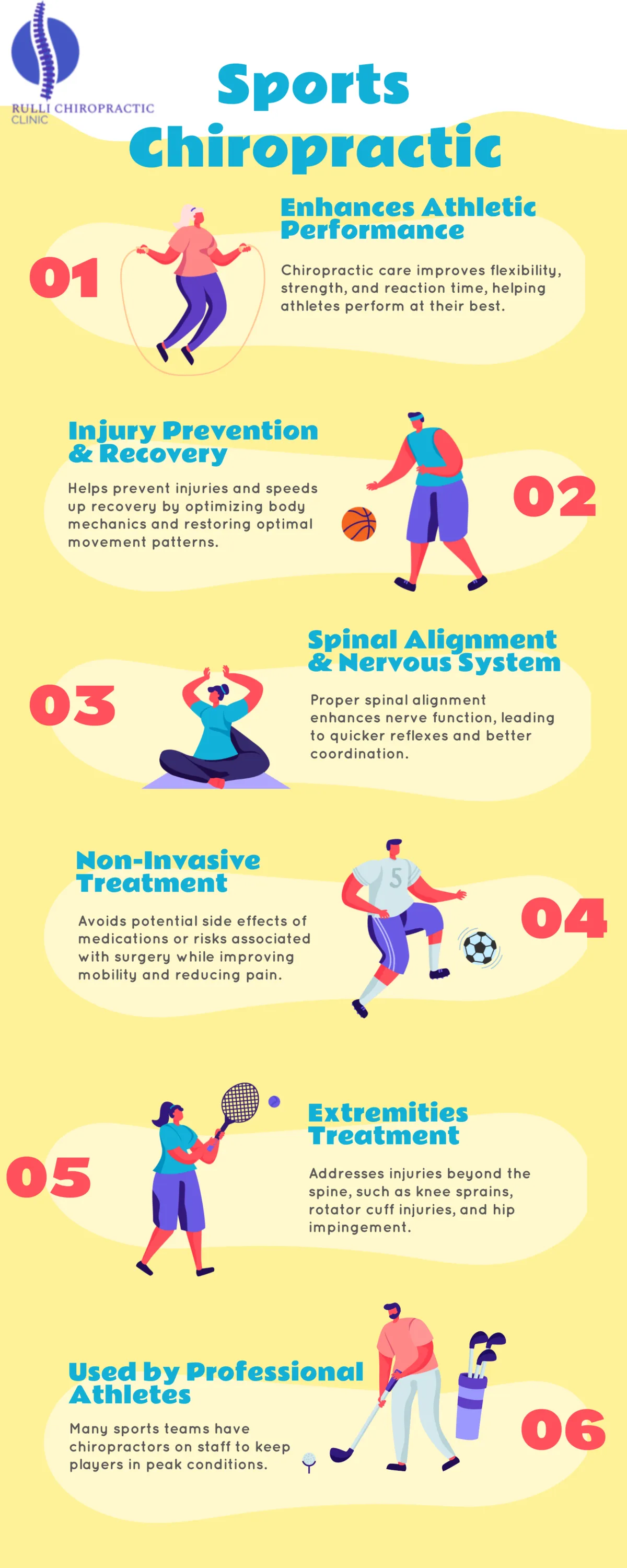 RULLI CHIROPRACTIC CLINIC

Sports Chiropractic

01

Enhances Athletic Performance

Chiropractic care improves flexibility, strength, and reaction time, helping athletes perform at their best.

Injury Prevention & Recovery

Helps prevent injuries and speeds up recovery by optimizing body mechanics and restoring optimal movement patterns.

02

03

Spinal Alignment & Nervous System

Proper spinal alignment enhances nerve function, leading to quicker reflexes and better coordination.

Non-Invasive Treatment

Avoids potential side effects of medications or risks associated with surgery while improving mobility and reducing pain.

5

04

05

Extremities Treatment

Addresses injuries beyond the spine, such as knee sprains, rotator cuff injuries, and hip impingement.

Used by Professional Athletes

Many sports teams have chiropractors on staff to keep players in peak conditions.

06