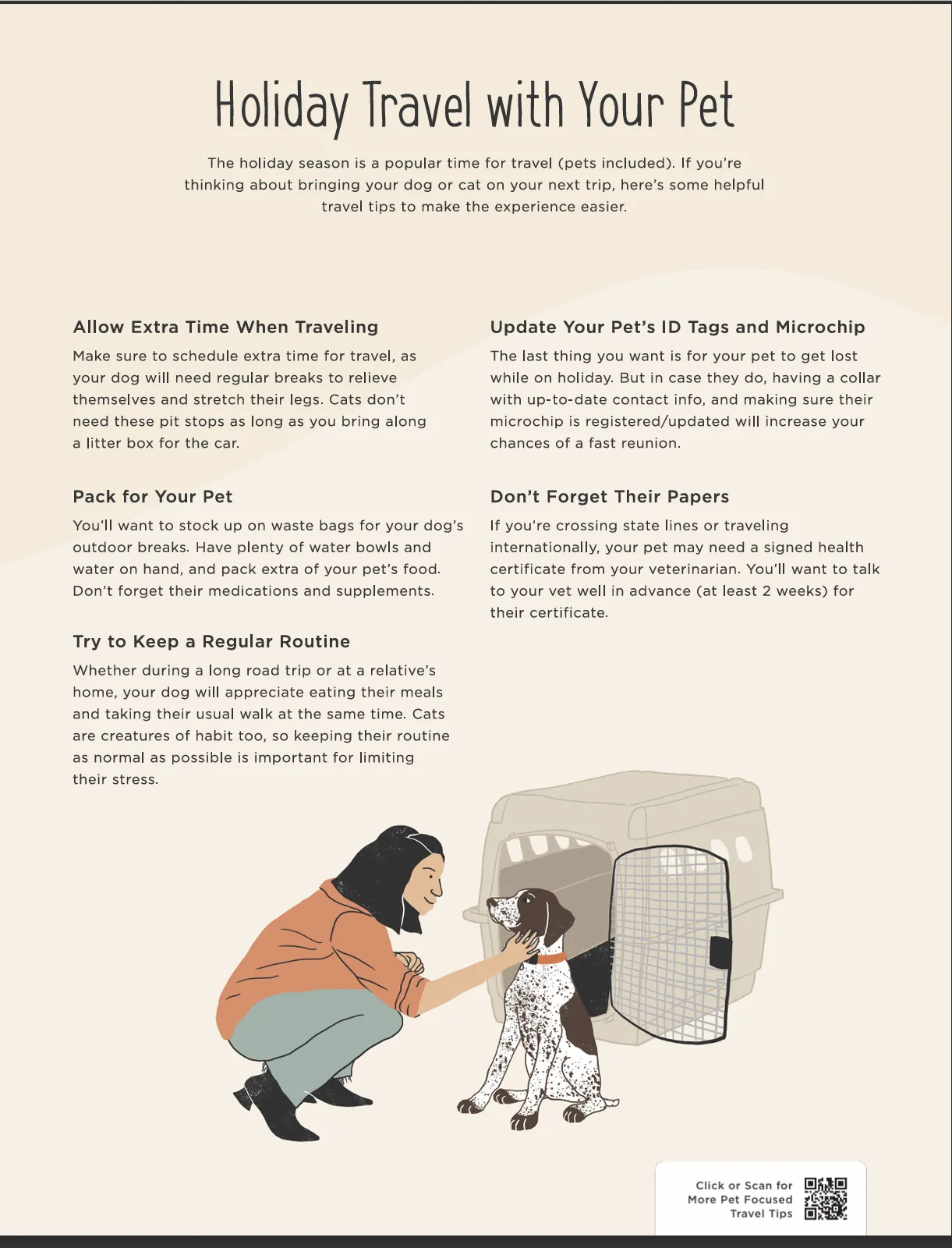 Holiday Travel with Your Pet

The holiday season is a popular time for travel (pets included). If you're thinking about bringing your dog or cat on your next trip, here's some helpful travel tips to make the experience easier.

Allow Extra Time When Traveling

Make sure to schedule extra time for travel, as your dog will need regular breaks to relieve themselves and stretch their legs. Cats don't need these pit stops as long as you bring along a litter box for the car.

Pack for Your Pet

You'll want to stock up on waste bags for your dog's outdoor breaks. Have plenty of water bowls and water on hand, and pack extra of your pet's food. Don't forget their medications and supplements.

Try to Keep a Regular Routine

Whether during a long road trip or at a relative's home, your dog will appreciate eating their meals and taking their usual walk at the same time. Cats are creatures of habit too, so keeping their routine as normal as possible is important for limiting their stress.

Update Your Pet's ID Tags and Microchip

The last thing you want is for your pet to get lost while on holiday. But in case they do, having a collar with up-to-date contact info, and making sure their microchip is registered/updated will increase your chances of a fast reunion.

Don't Forget Their Papers

If you're crossing state lines or traveling internationally, your pet may need a signed health certificate from your veterinarian. You'll want to talk to your vet well in advance (at least 2 weeks) for their certificate.

Click or Scan for More Pet Focused Travel Tips