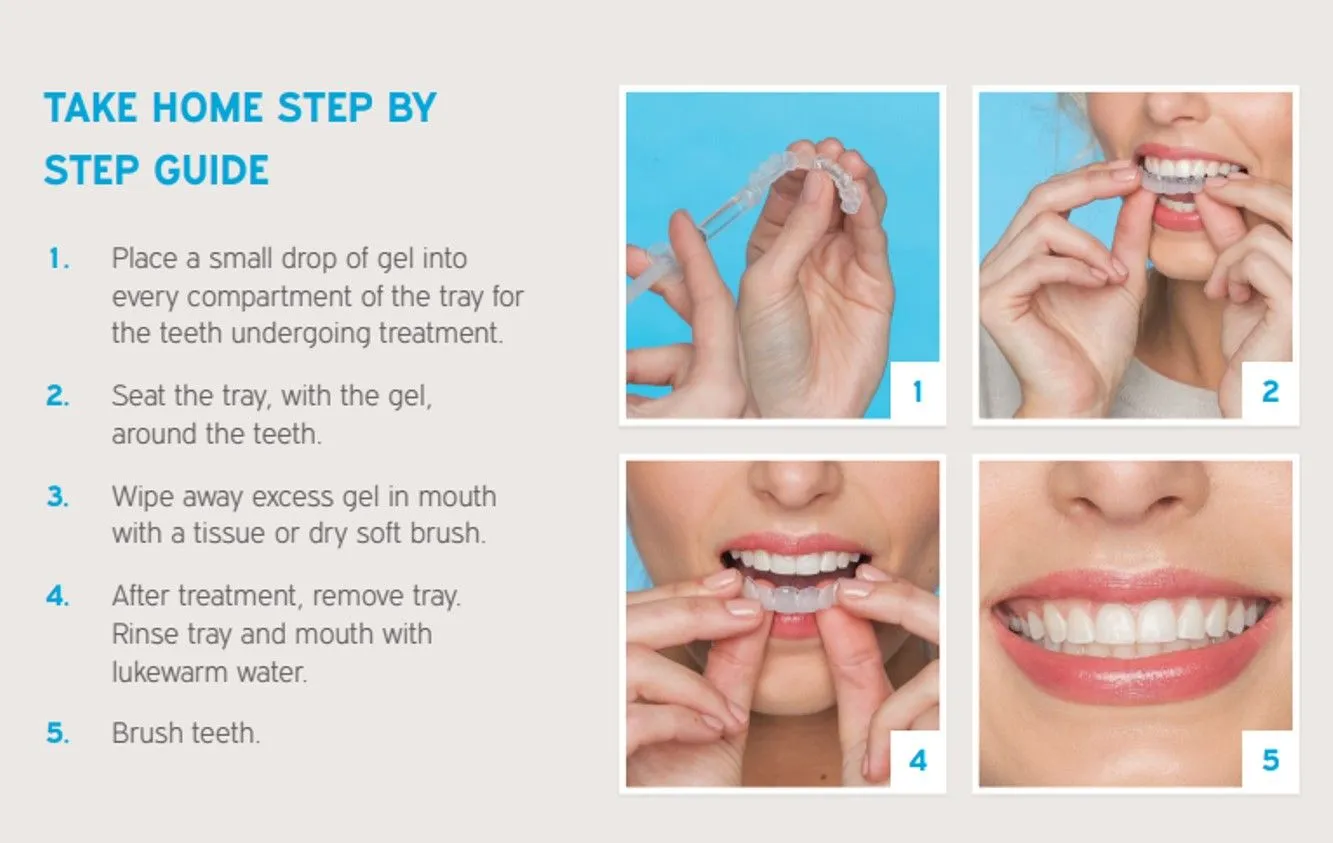 TAKE HOME STEP BY STEP GUIDE

1. Place a small drop of gel into every compartment of the tray for the teeth undergoing treatment.

2. Seat the tray, with the gel, around the teeth.

3. Wipe away excess gel in mouth with a tissue or dry soft brush.

4. After treatment, remove tray. Rinse tray and mouth with lukewarm water.

5. Brush teeth.

1

2

4

5