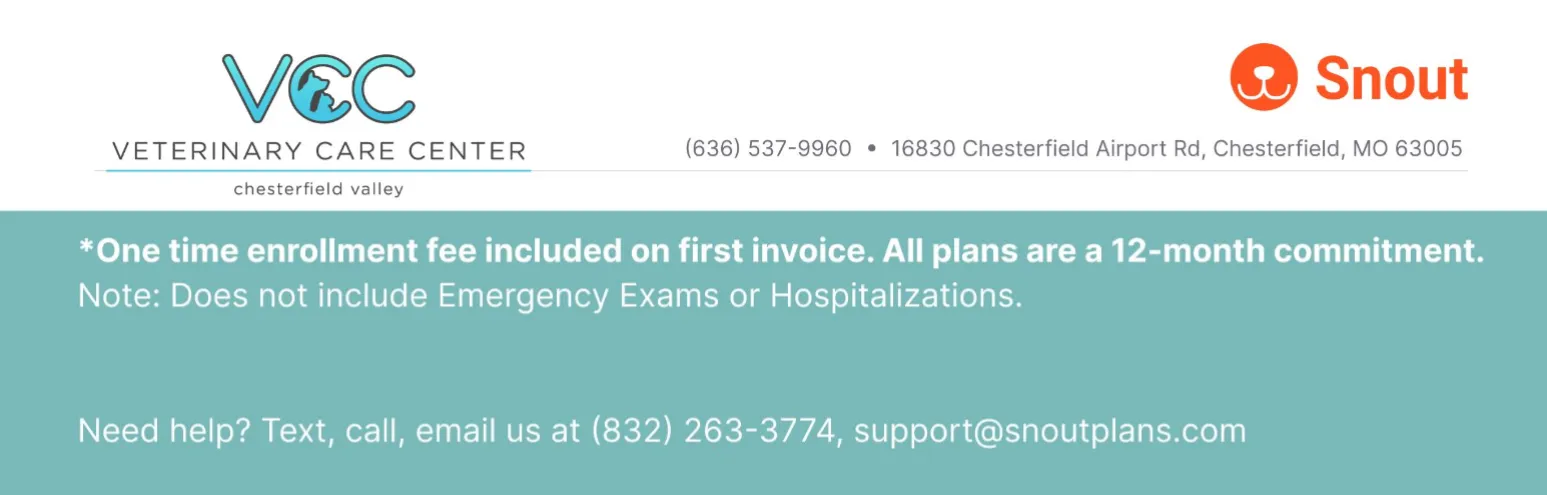 VCC
VETERINARY CARE CENTER
chesterfield valley

Snout

(636) 537-9960 • 16830 Chesterfield Airport Rd, Chesterfield, MO 63005

*One time enrollment fee included on first invoice. All plans are a 12-month commitment.
Note: Does not include Emergency Exams or Hospitalizations.

Need help? Text, call, email us at (832) 263-3774, support@snoutplans.com