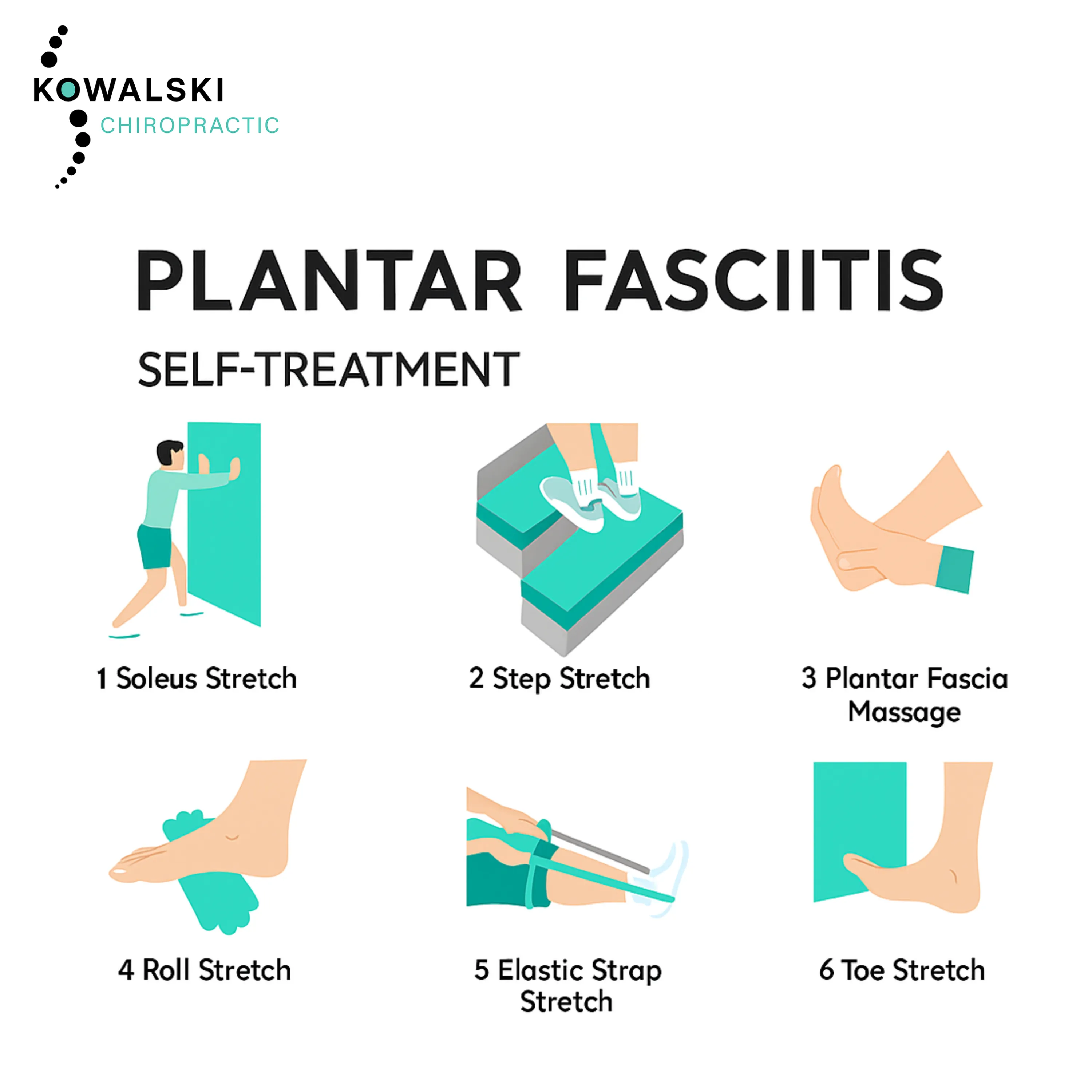 KOWALSKI
CHIROPRACTIC

PLANTAR FASCIITIS

SELF-TREATMENT

1 Soleus Stretch

2 Step Stretch

3 Plantar Fascia Massage

4 Roll Stretch

5 Elastic Strap Stretch

6 Toe Stretch