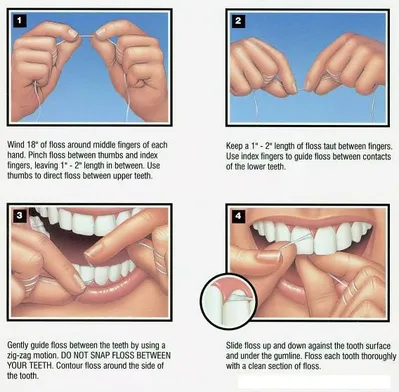 1

Wind 18" of floss around middle fingers of each hand. Pinch floss between thumbs and index fingers, leaving 1" - 2" length in between. Use thumbs to direct floss between upper teeth.

2

Keep a 1" - 2" length of floss taut between fingers. Use index fingers to guide floss between contacts of the lower teeth.

3

Gently guide floss between the teeth by using a zig-zag motion. DO NOT SNAP FLOSS BETWEEN YOUR TEETH. Contour floss around the side of the tooth.

4

Slide floss up and down against the tooth surface and under the gumline. Floss each tooth thoroughly with a clean section of floss.