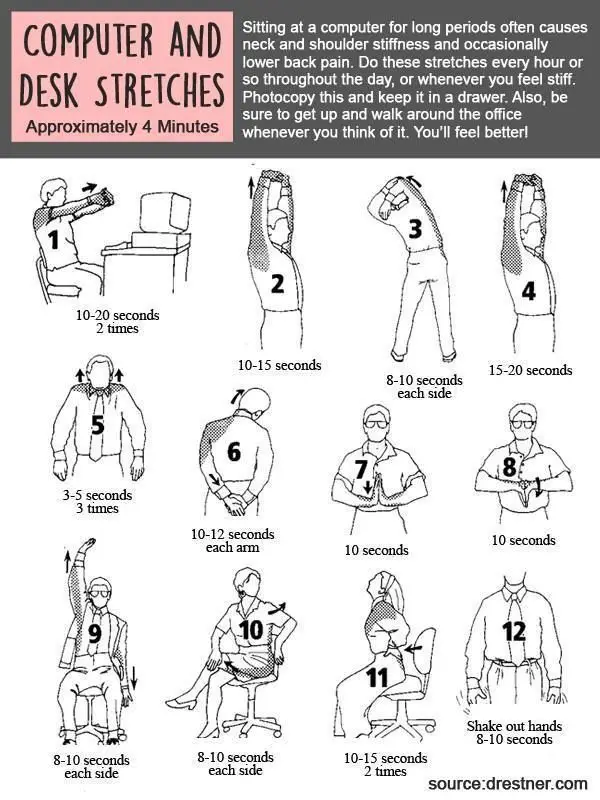 COMPUTER AND DESK STRETCHES
Approximately 4 Minutes

Sitting at a computer for long periods often causes neck and shoulder stiffness and occasionally lower back pain. Do these stretches every hour or so throughout the day, or whenever you feel stiff. Photocopy this and keep it in a drawer. Also, be sure to get up and walk around the office whenever you think of it. You'll feel better!

1
10-20 seconds
2 times

2
10-15 seconds

3
8-10 seconds
each side

4
15-20 seconds

5
3-5 seconds
3 times

6
10-12 seconds
each arm

7
10 seconds

8
10 seconds

9
8-10 seconds
each side

10
8-10 seconds
each side

11
10-15 seconds
2 times

12
Shake out hands
8-10 seconds

source:drestner.com