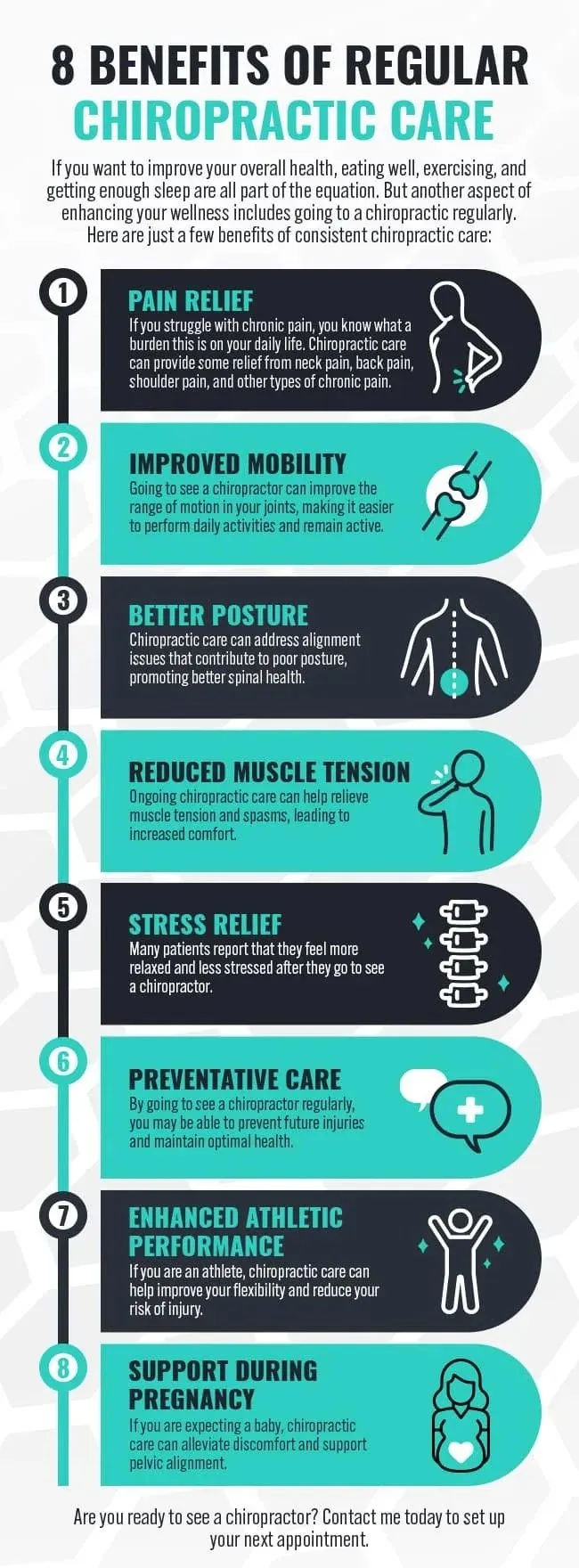 8 BENEFITS OF REGULAR CHIROPRACTIC CARE

If you want to improve your overall health, eating well, exercising, and getting enough sleep are all part of the equation. But another aspect of enhancing your wellness includes going to a chiropractic regularly. Here are just a few benefits of consistent chiropractic care:

1

PAIN RELIEF

If you struggle with chronic pain, you know what a burden this is on your daily life. Chiropractic care can provide some relief from neck pain, back pain, shoulder pain, and other types of chronic pain.

2

IMPROVED MOBILITY

Going to see a chiropractor can improve the range of motion in your joints, making it easier to perform daily activities and remain active.

3

BETTER POSTURE

Chiropractic care can address alignment issues that contribute to poor posture, promoting better spinal health.

4

REDUCED MUSCLE TENSION

Ongoing chiropractic care can help relieve muscle tension and spasms, leading to increased comfort.

5

STRESS RELIEF

Many patients report that they feel more relaxed and less stressed after they go to see a chiropractor.

6

PREVENTATIVE CARE

By going to see a chiropractor regularly, you may be able to prevent future injuries and maintain optimal health.

7

ENHANCED ATHLETIC PERFORMANCE

If you are an athlete, chiropractic care can help improve your flexibility and reduce your risk of injury.

8

SUPPORT DURING PREGNANCY

If you are expecting a baby, chiropractic care can alleviate discomfort and support pelvic alignment.

Are you ready to see a chiropractor? Contact me today to set up your next appointment.